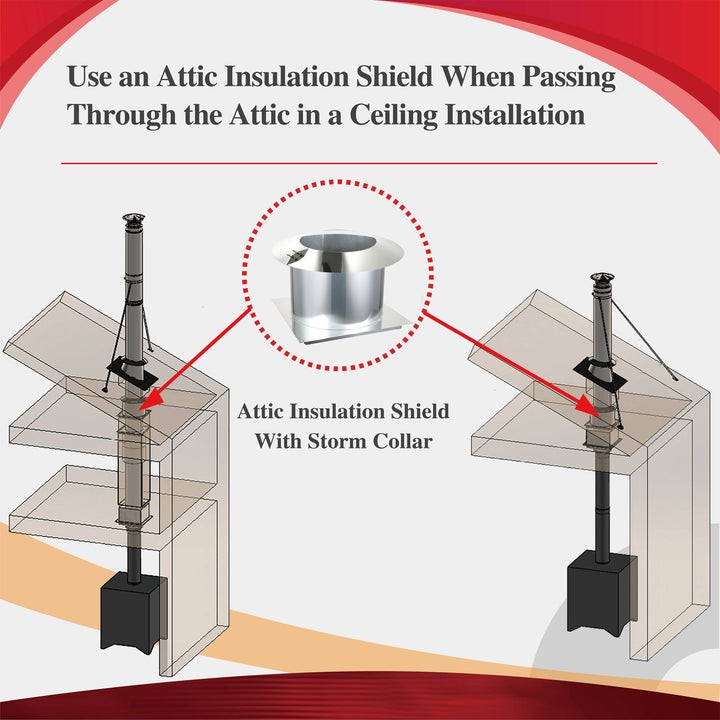 Use an Attic Insulation Shield When Passing Through the Attic in a Ceiling Installation

Attic Insulation Shield With Storm Collar