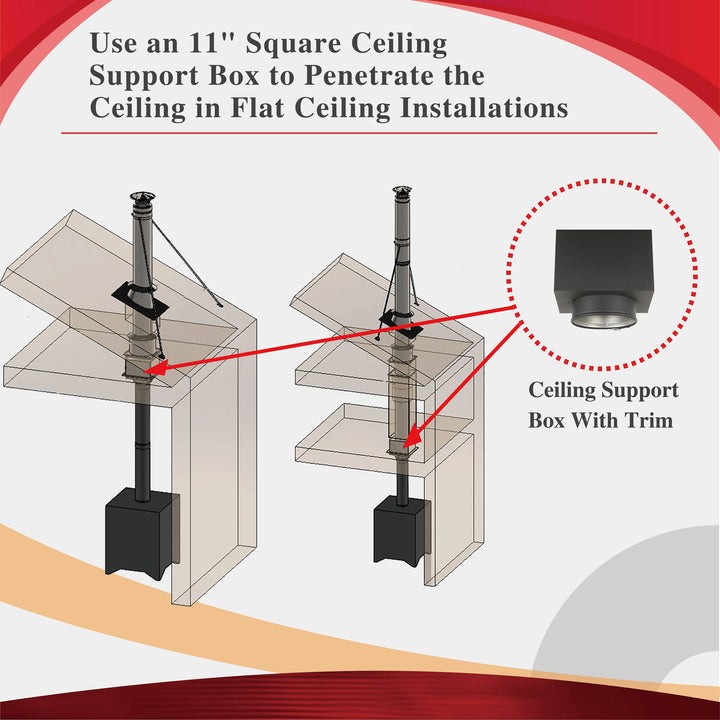 Use an 11" Square Ceiling Support Box to Penetrate the Ceiling in Flat Ceiling Installations

Ceiling Support Box With Trim