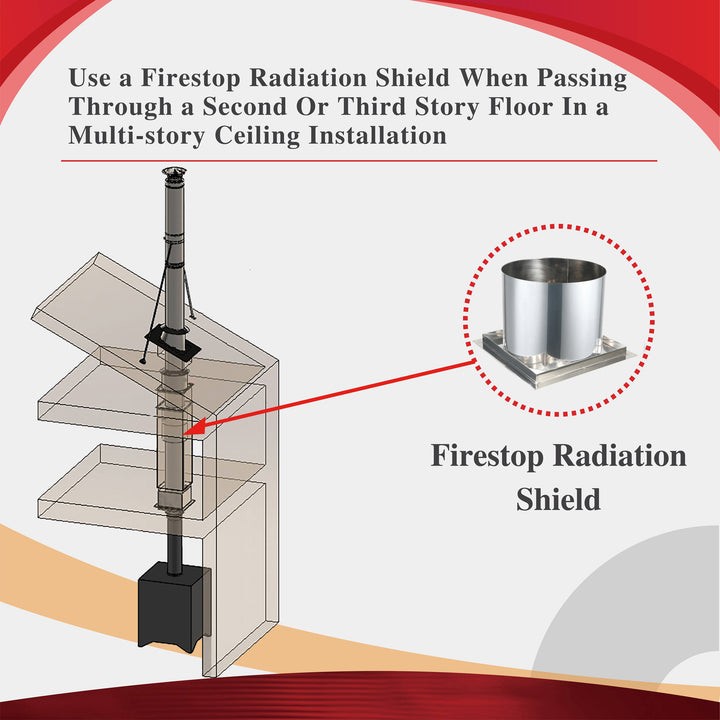 Use a Firestop Radiation Shield When Passing Through a Second Or Third Story Floor In a Multi-story Ceiling Installation

Firestop Radiation Shield