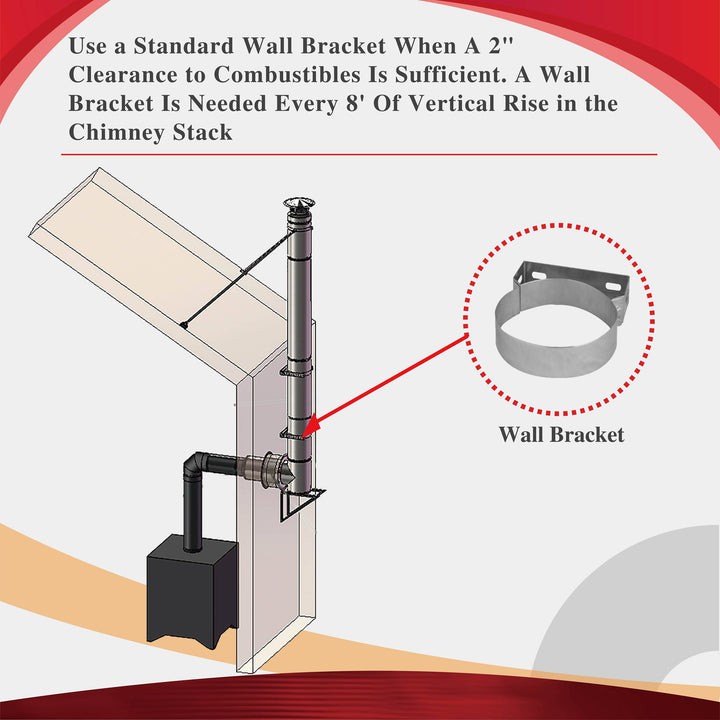 Use a Standard Wall Bracket When A 2'' Clearance to Combustibles Is Sufficient. A Wall Bracket Is Needed Every 8' Of Vertical Rise in the Chimney Stack

Wall Bracket