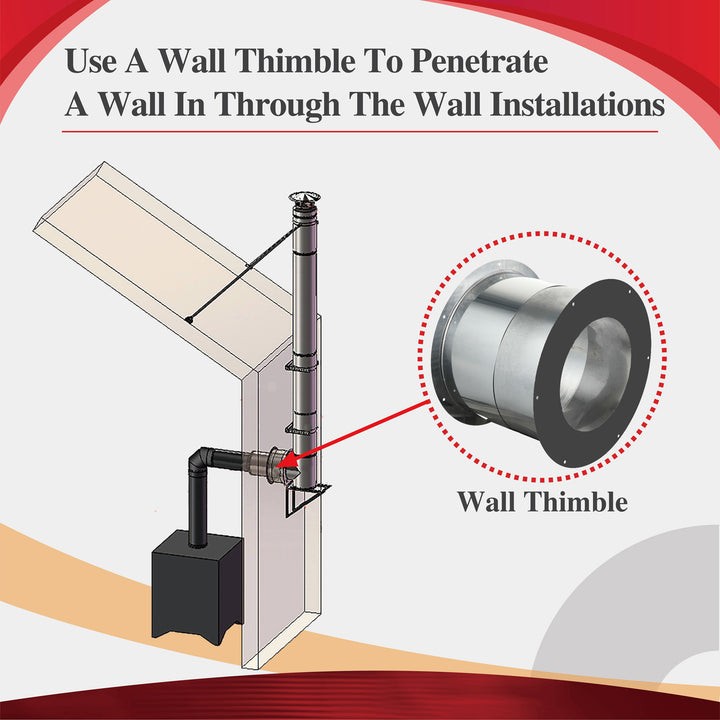 Use A Wall Thimble To Penetrate A Wall In Through The Wall Installations

Wall Thimble